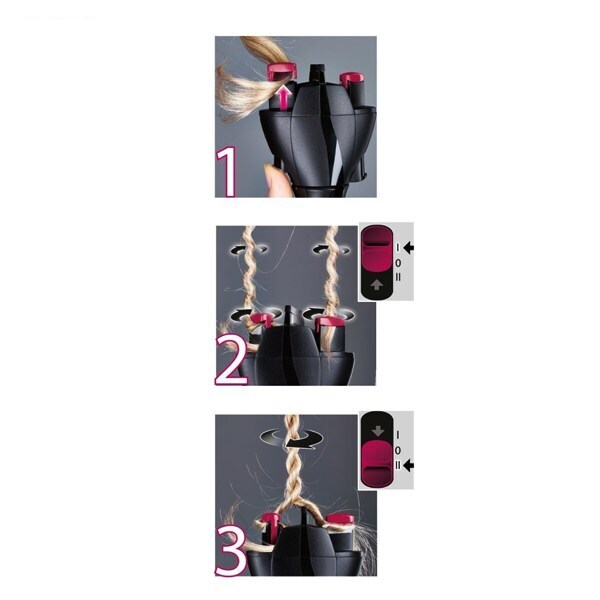 1

I
0
II

2

I
0
II

3